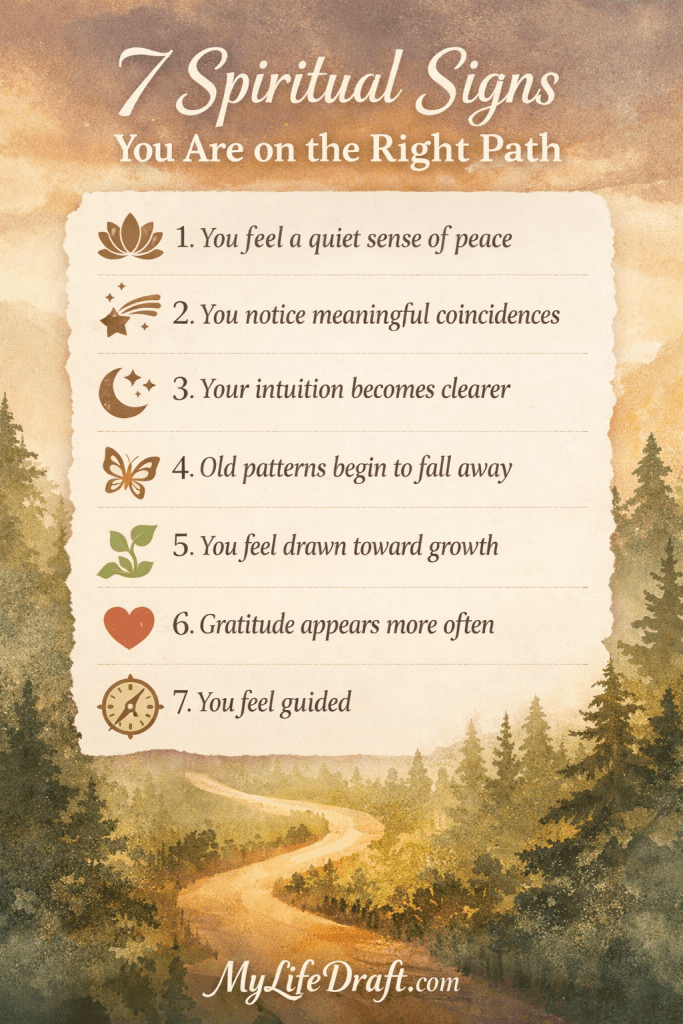 7 Spiritual Signs
You Are on the Right Path

1. You feel a quiet sense of peace

2. You notice meaningful coincidences

3. Your intuition becomes clearer

4. Old patterns begin to fall away

5. You feel drawn toward growth

6. Gratitude appears more often

7. You feel guided

MyLifeDraft.com